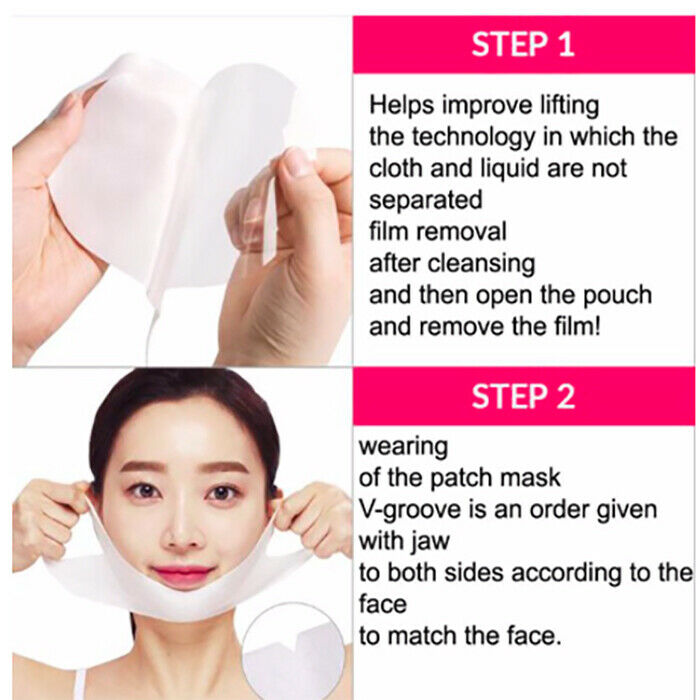 STEP 1

Helps improve lifting
the technology in which the cloth and liquid are not separated
film removal
after cleansing
and then open the pouch and remove the film!

STEP 2

wearing
of the patch mask
V-groove is an order given with jaw
to both sides according to the face
to match the face.